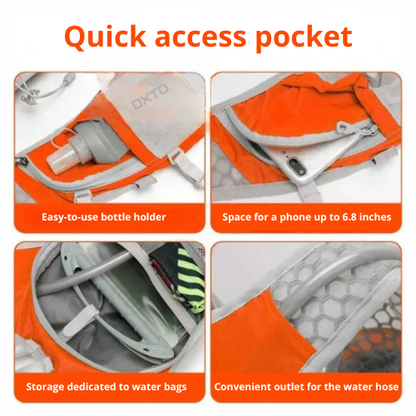 Quick access pocket

OXTO

Easy-to-use bottle holder

Space for a phone up to 6.8 inches

Storage dedicated to water bags

Convenient outlet for the water hose